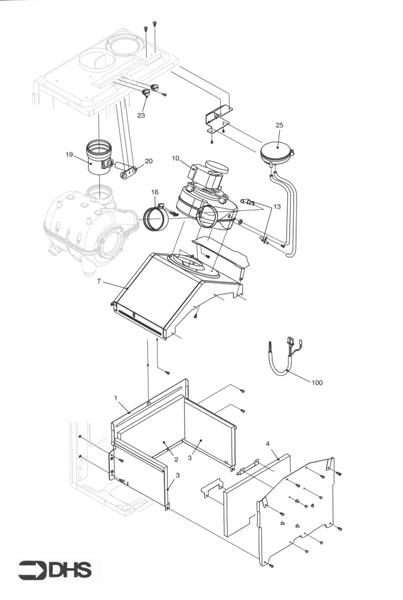 23
25
19
20
10
16
13
7
100
1
2
3
3
4
DHS