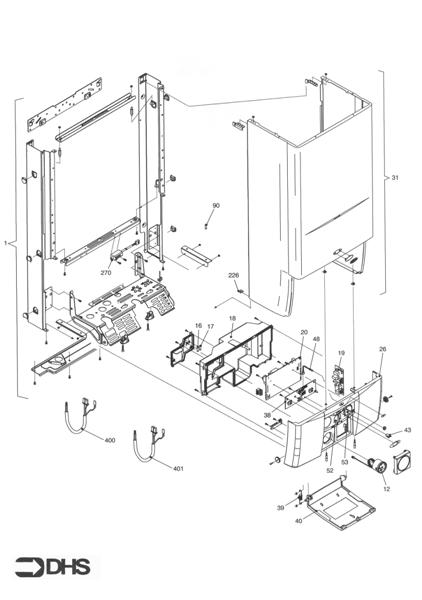 31
1
90
270
226
16
17
18
20
48
19
26
38
43
400
401
52
53
12
39
40
DHS