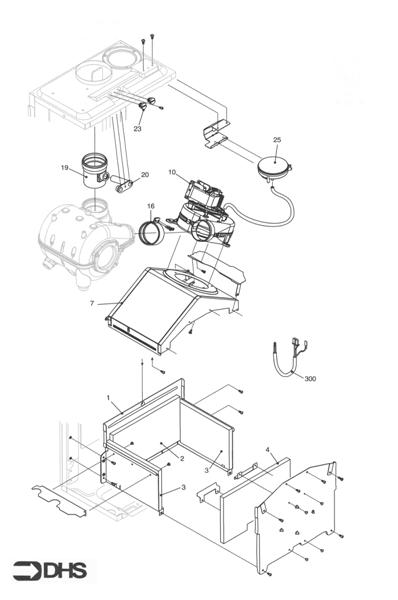 23
25
19
20
10
16
7
300
1
2
3
4
3
DHS