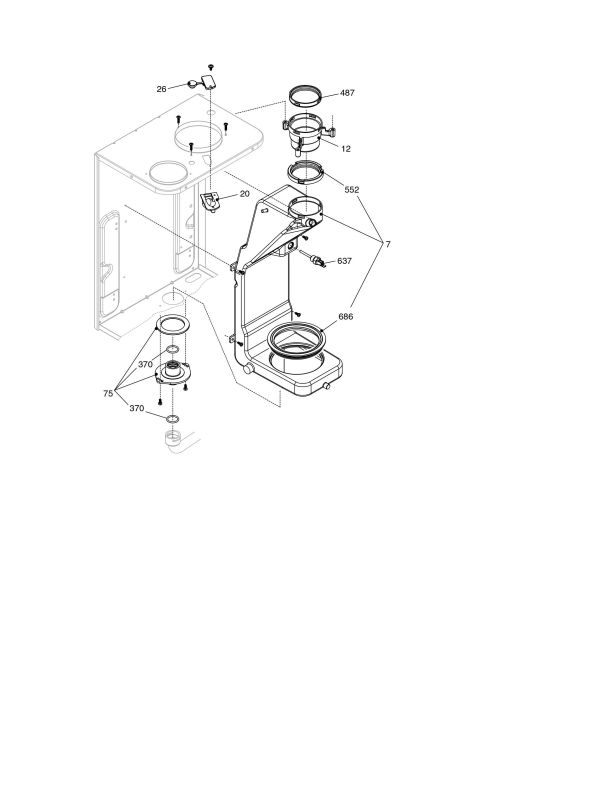 26
487
12
20
552
7
637
686
370
75
370