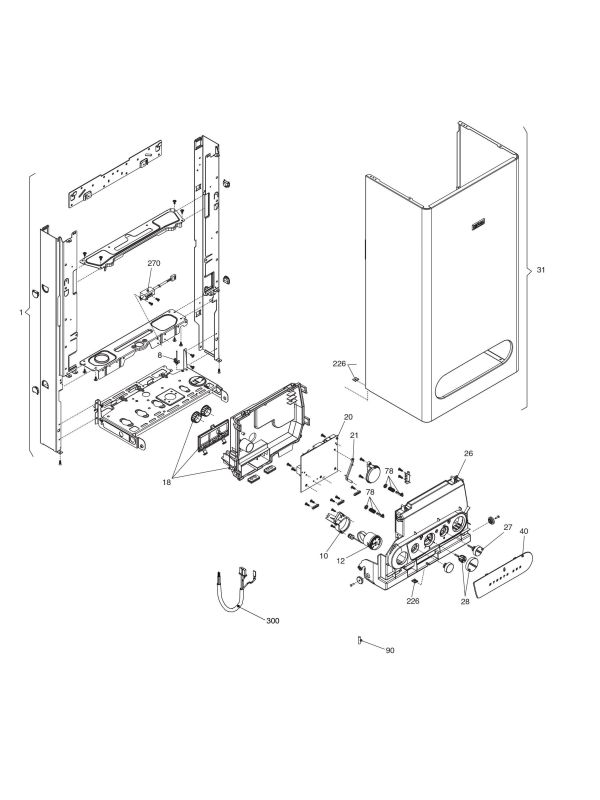 1
270
8
18
31
226
20
21
78
78
26
10
12
27
40
28
226
300
90