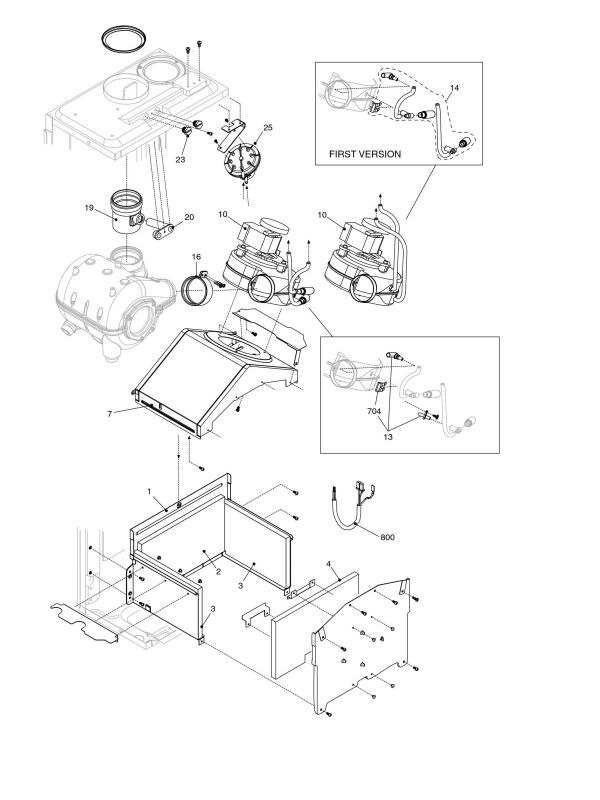 14
FIRST VERSION
25
23
19
20
10
10
16
7
704
13
1
800
2
3
4
3