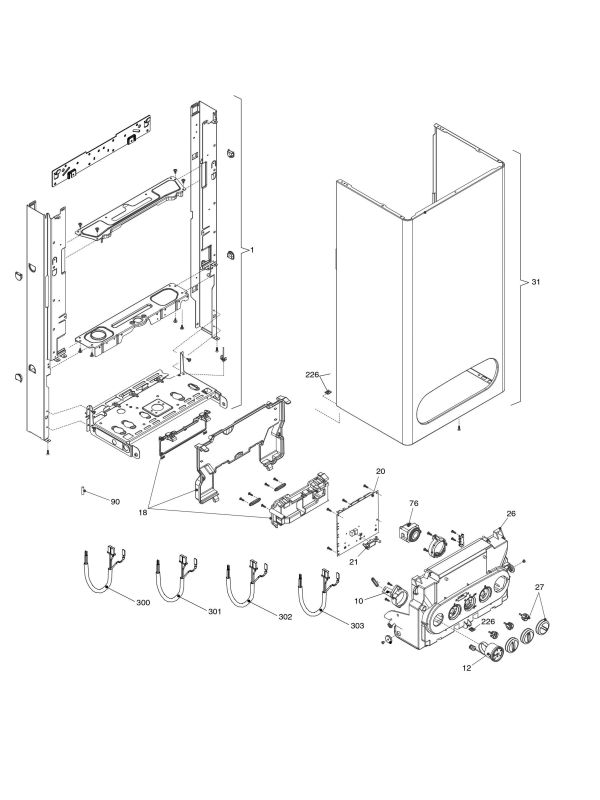 1
31
226
90
18
20
76
26
21
10
27
226
12
300
301
302
303