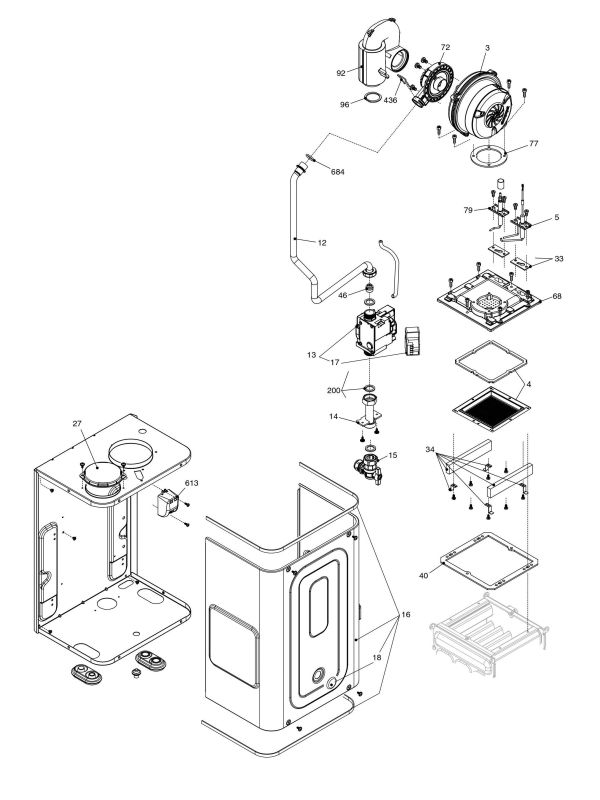 92
72
3
96
436
77
684
79
5
12
33
46
68
13
17
200
4
14
15
34
27
613
40
16
18