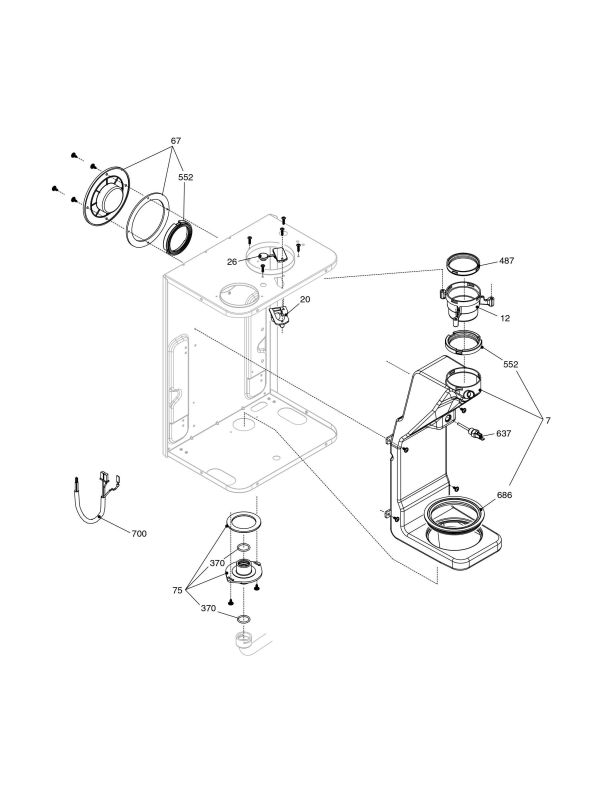 67
552
26
20
487
12
552
7
637
686
700
370
75
370