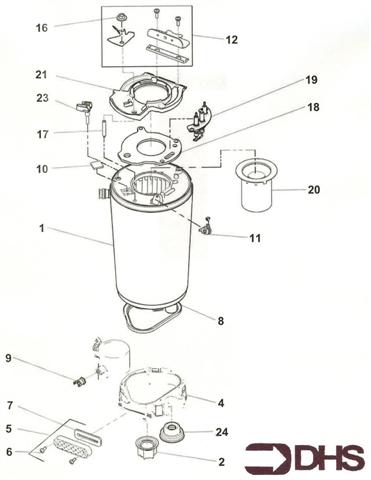 16
12
21
19
23
18
17
10
20
1
11
8
9
4
7
5
24
6
2
DHS