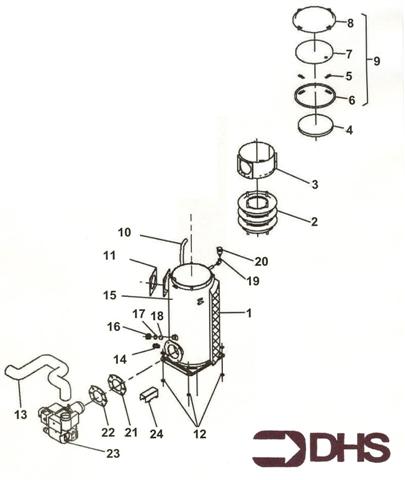 8
7
9
5
6
4
3
2
10
20
11
19
15
1
17
18
16
14
13
22
21
24
12
23
DHS