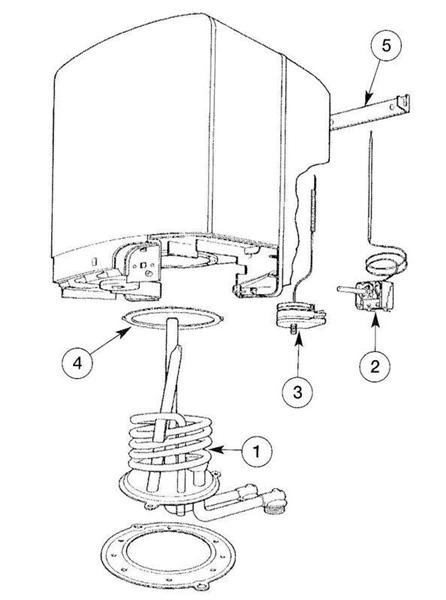 5
4
3
2
1