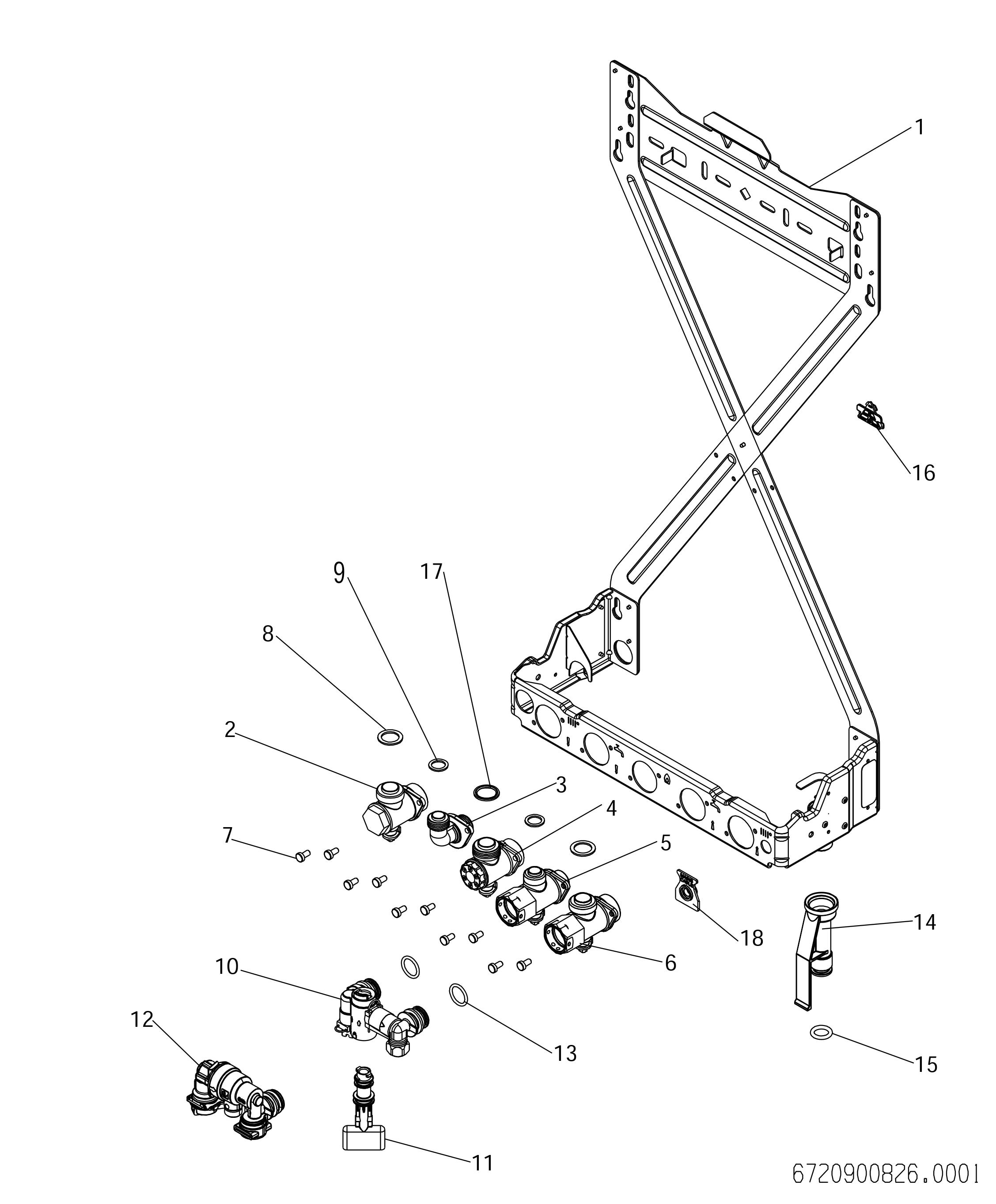 1
16
9
17
8
2
3
4
7
5
18
14
6
10
12
13
15
11
6720900826.0001